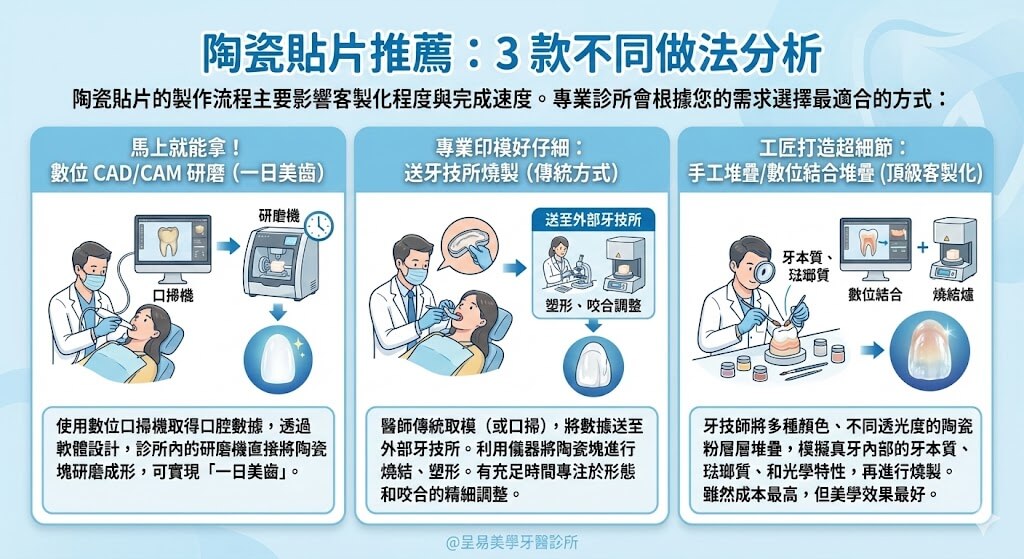 陶瓷貼片推薦：3 款不同做法分析

陶瓷貼片的製作流程主要影響客製化程度與完成速度。專業診所會根據您的需求選擇最適合的方式：

馬上就能拿！
數位 CAD/CAM 研磨（一日美齒）

研磨機

口掃機

使用數位口掃機取得口腔數據，透過軟體設計，診所內的研磨機直接將陶瓷塊研磨成形，可實現「一日美齒」。

專業印模好仔細：
送牙技所燒製（傳統方式）

送至外部牙技所

塑形、咬合調整

醫師傳統取模（或口掃），將數據送至外部牙技所。利用儀器將陶瓷塊進行燒結、塑形。有充足時間專注於形態和咬合的精細調整。

工匠打造超細節：
手工堆疊/數位結合堆疊（頂級客製化）

牙本質、琺瑯質

數位結合

燒結爐

牙技師將多種顏色、不同透光度的陶瓷粉層層堆疊，模擬真牙內部的牙本質、琺瑯質、和光學特性，再進行燒製。雖然成本最高，但美學效果最好。

@呈易美學牙醫診所