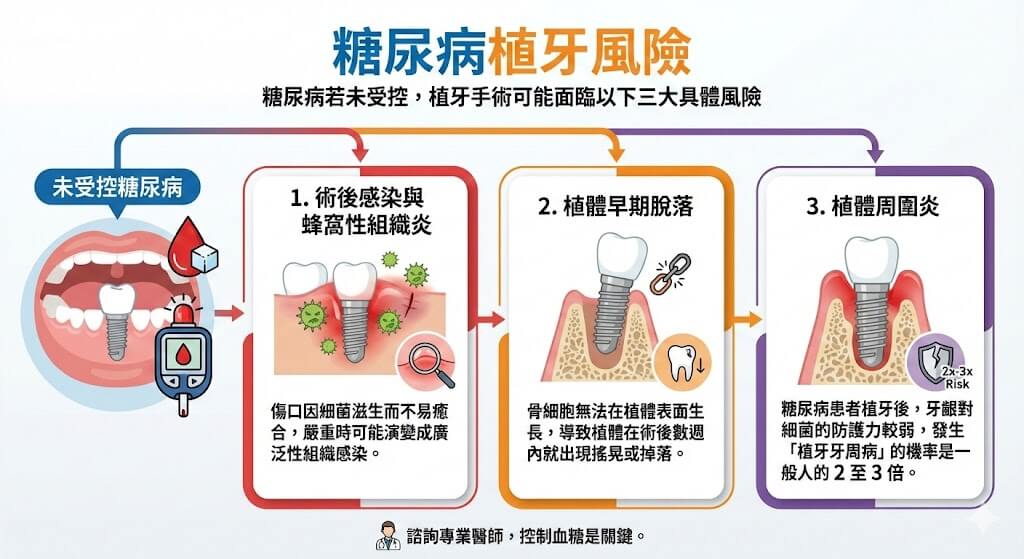 糖尿病植牙風險

糖尿病若未受控，植牙手術可能面臨以下三大具體風險

未受控糖尿病

1. 術後感染與蜂窩性組織炎

傷口因細菌滋生而不易癒合，嚴重時可能演變成廣泛性組織感染。

2. 植體早期脫落

骨細胞無法在植體表面生長，導致植體在術後數週內就出現搖晃或掉落。

3. 植體周圍炎

2x-3x Risk

糖尿病患者植牙後，牙齦對細菌的防護力較弱，發生「植牙牙周病」的機率是一般人的 2 至 3 倍。

諮詢專業醫師，控制血糖是關鍵。